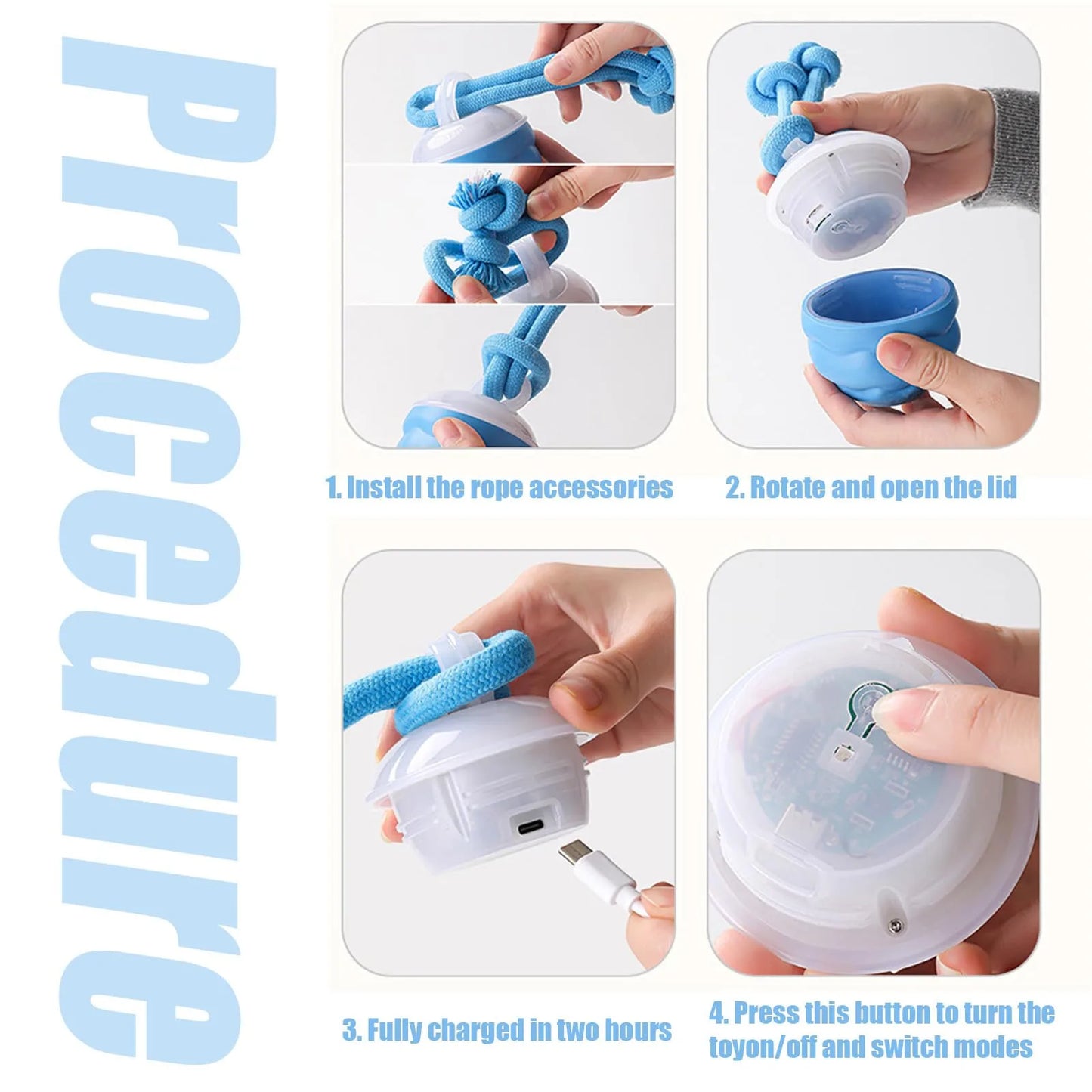 Procedure

1. Install the rope accessories

2. Rotate and open the lid

3. Fully charged in two hours

4. Press this button to turn the toyon/off and switch modes