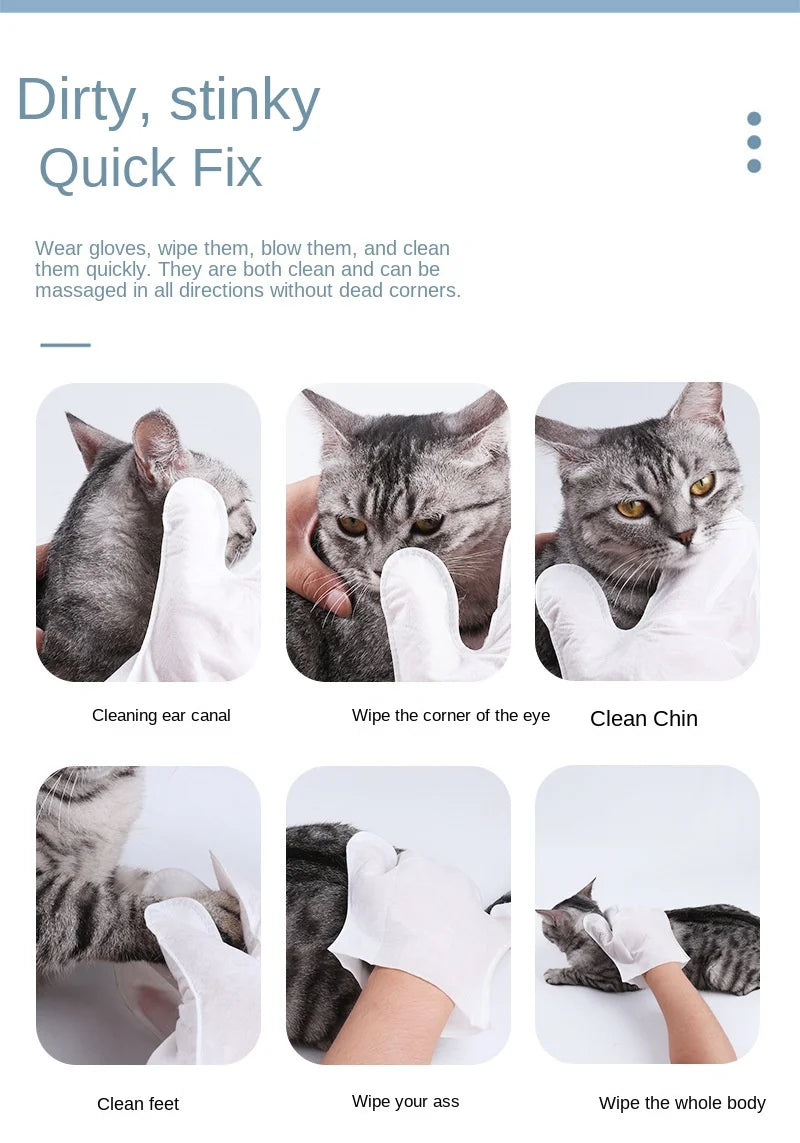 Dirty, stinky
Quick Fix

Wear gloves, wipe them, blow them, and clean them quickly. They are both clean and can be massaged in all directions without dead corners.

Cleaning ear canal

Wipe the corner of the eye

Clean Chin

Clean feet

Wipe your ass

Wipe the whole body